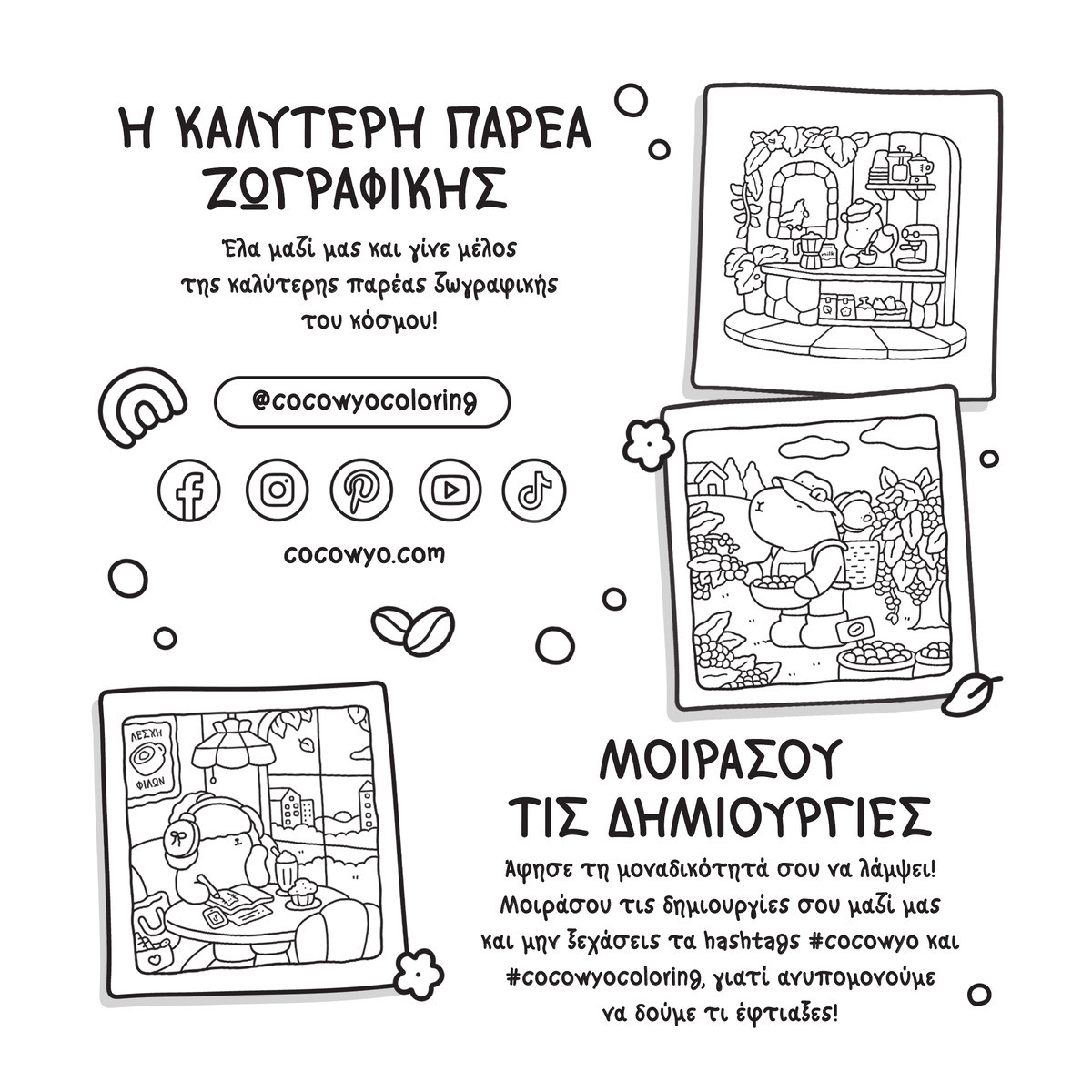 Η ΚΑΛΥΤΕΡΗ ΠΑΡΕΑ ΖΩΓΡΑΦΙΚΗΣ

Έλα μαζί μας και γίνε μέλος της καλύτερης παρέας ζωγραφικής του κόσμου!

@cocowyocoloring

cocowyo.com

milk

ΛΕΣΧΗ ΦΙΛΩΝ

ΜΟΙΡΑΣΟΥ ΤΙΣ ΔΗΜΙΟΥΡΓΙΕΣ

Άφησε τη μοναδικότητά σου να λάμψει! Μοιράσου τις δημιουργίες σου μαζί μας και μην ξεχάσεις τα hashtags #cocowyo και #cocowyocoloring, γιατί ανυπομονούμε να δούμε τι έφτιαξες!